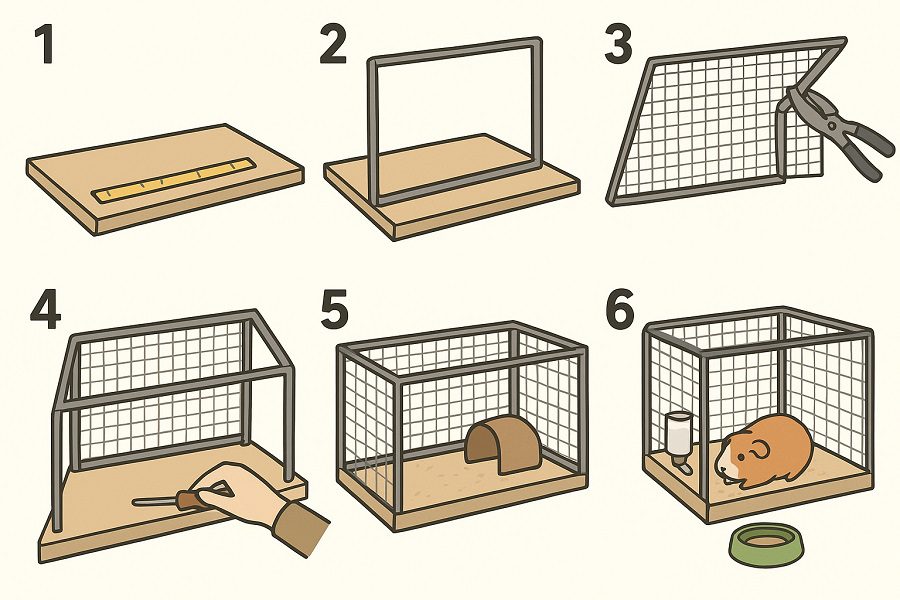 1

2

3

4

5

6